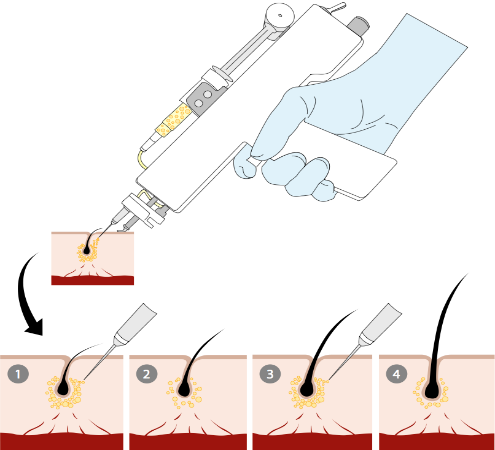 1
2
3
4