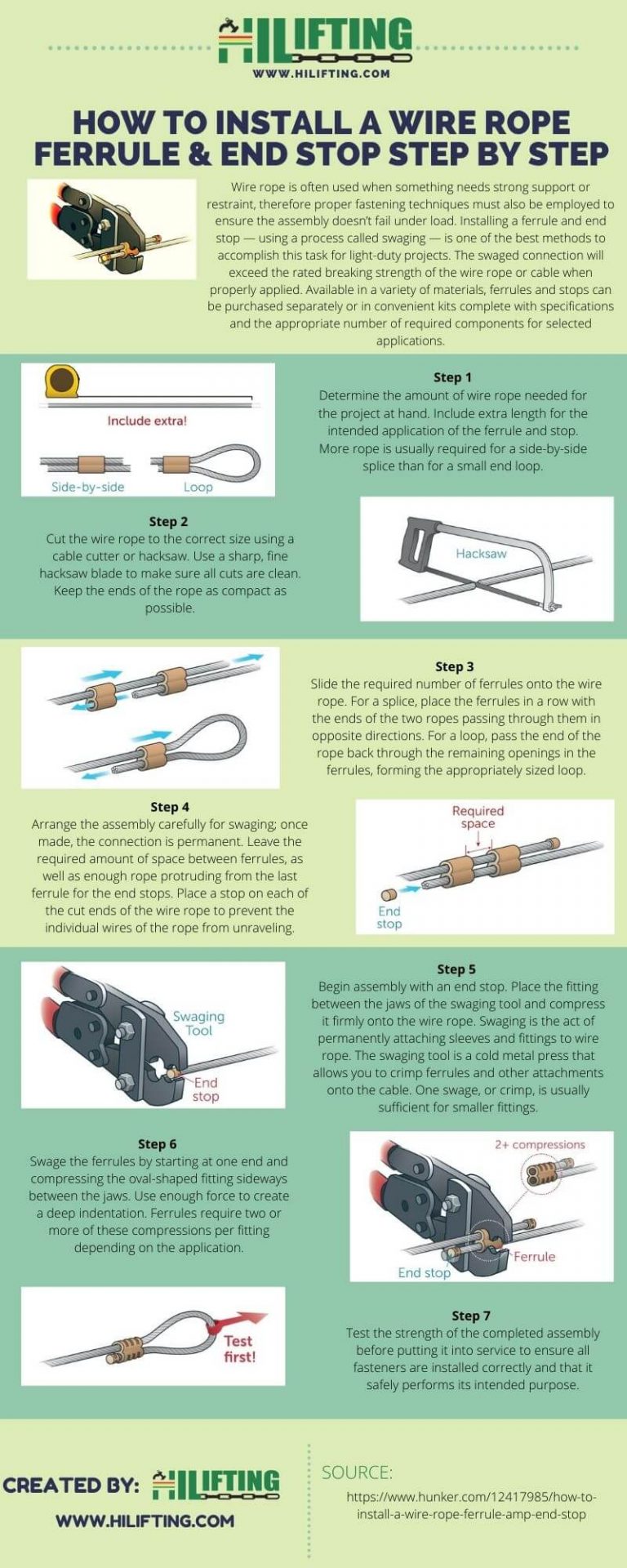 HILIFTING
WWW.HILIFTING.COM

HOW TO INSTALL A WIRE ROPE FERRULE & END STOP STEP BY STEP

Wire rope is often used when something needs strong support or restraint, therefore proper fastening techniques must also be employed to ensure the assembly doesn't fail under load. Installing a ferrule and end stop — using a process called swaging — is one of the best methods to accomplish this task for light-duty projects. The swaged connection will exceed the rated breaking strength of the wire rope or cable when properly applied. Available in a variety of materials, ferrules and stops can be purchased separately or in convenient kits complete with specifications and the appropriate number of required components for selected applications.

Include extra!
Side-by-side
Loop

Step 1
Determine the amount of wire rope needed for the project at hand. Include extra length for the intended application of the ferrule and stop. More rope is usually required for a side-by-side splice than for a small end loop.

Step 2
Cut the wire rope to the correct size using a cable cutter or hacksaw. Use a sharp, fine hacksaw blade to make sure all cuts are clean. Keep the ends of the rope as compact as possible.

Hacksaw

Step 3
Slide the required number of ferrules onto the wire rope. For a splice, place the ferrules in a row with the ends of the two ropes passing through them in opposite directions. For a loop, pass the end of the rope back through the remaining openings in the ferrules, forming the appropriately sized loop.

Step 4
Arrange the assembly carefully for swaging; once made, the connection is permanent. Leave the required amount of space between ferrules, as well as enough rope protruding from the last ferrule for the end stops. Place a stop on each of the cut ends of the wire rope to prevent the individual wires of the rope from unraveling.

Required space
End stop

Swaging Tool
End stop

Step 5
Begin assembly with an end stop. Place the fitting between the jaws of the swaging tool and compress it firmly onto the wire rope. Swaging is the act of permanently attaching sleeves and fittings to wire rope. The swaging tool is a cold metal press that allows you to crimp ferrules and other attachments onto the cable. One swage, or crimp, is usually sufficient for smaller fittings.

Step 6
Swage the ferrules by starting at one end and compressing the oval-shaped fitting sideways between the jaws. Use enough force to create a deep indentation. Ferrules require two or more of these compressions per fitting depending on the application.

2+ compressions
Ferrule
End stop

Test first!

Step 7
Test the strength of the completed assembly before putting it into service to ensure all fasteners are installed correctly and that it safely performs its intended purpose.

CREATED BY: HILIFTING
WWW.HILIFTING.COM

SOURCE:
https://www.hunker.com/12417985/how-to-install-a-wire-rope-ferrule-amp-end-stop