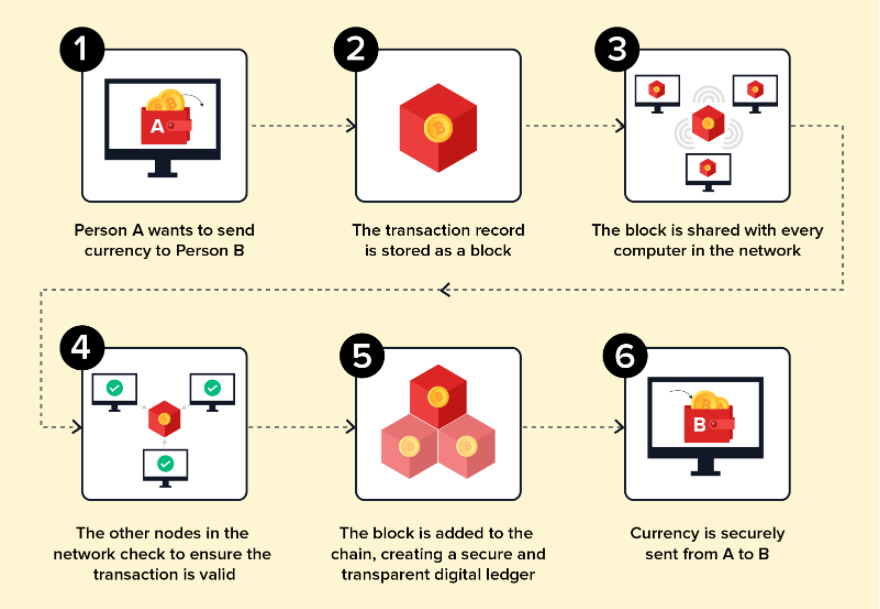 1

A

Person A wants to send currency to Person B

2

The transaction record is stored as a block

3

The block is shared with every computer in the network

4

The other nodes in the network check to ensure the transaction is valid

5

The block is added to the chain, creating a secure and transparent digital ledger

6

B

Currency is securely sent from A to B